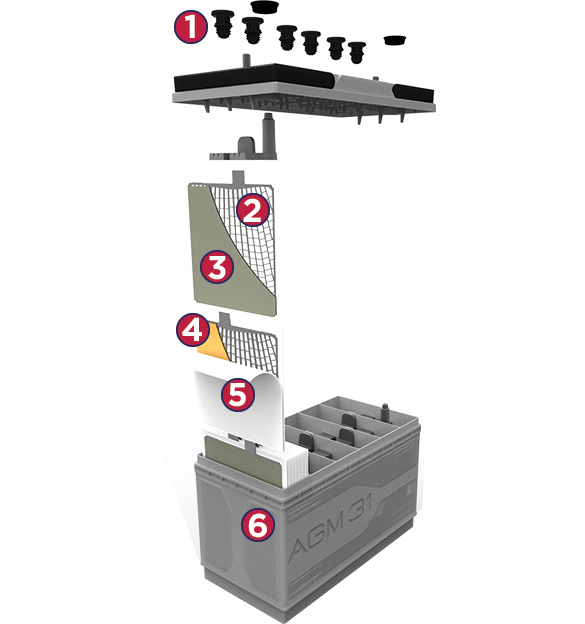 1
2
3
4
5
6
AGM 31